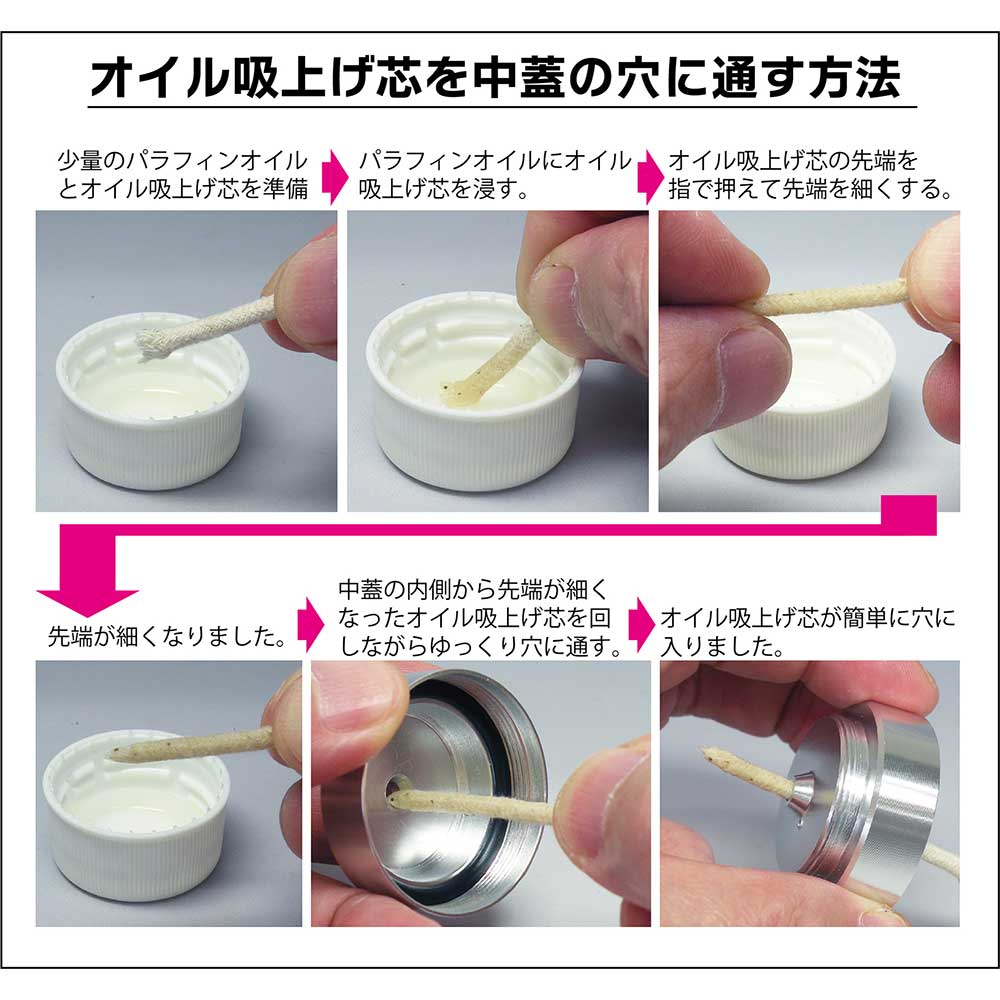 オイル吸上げ芯を中蓋の穴に通す方法

少量のパラフィンオイルとオイル吸上げ芯を準備

パラフィンオイルにオイル吸上げ芯を浸す。

オイル吸上げ芯の先端を指で押えて先端を細くする。

先端が細くなりました。

中蓋の内側から先端が細くなったオイル吸上げ芯を回しながらゆっくり穴に通す。

オイル吸上げ芯が簡単に穴に入りました。